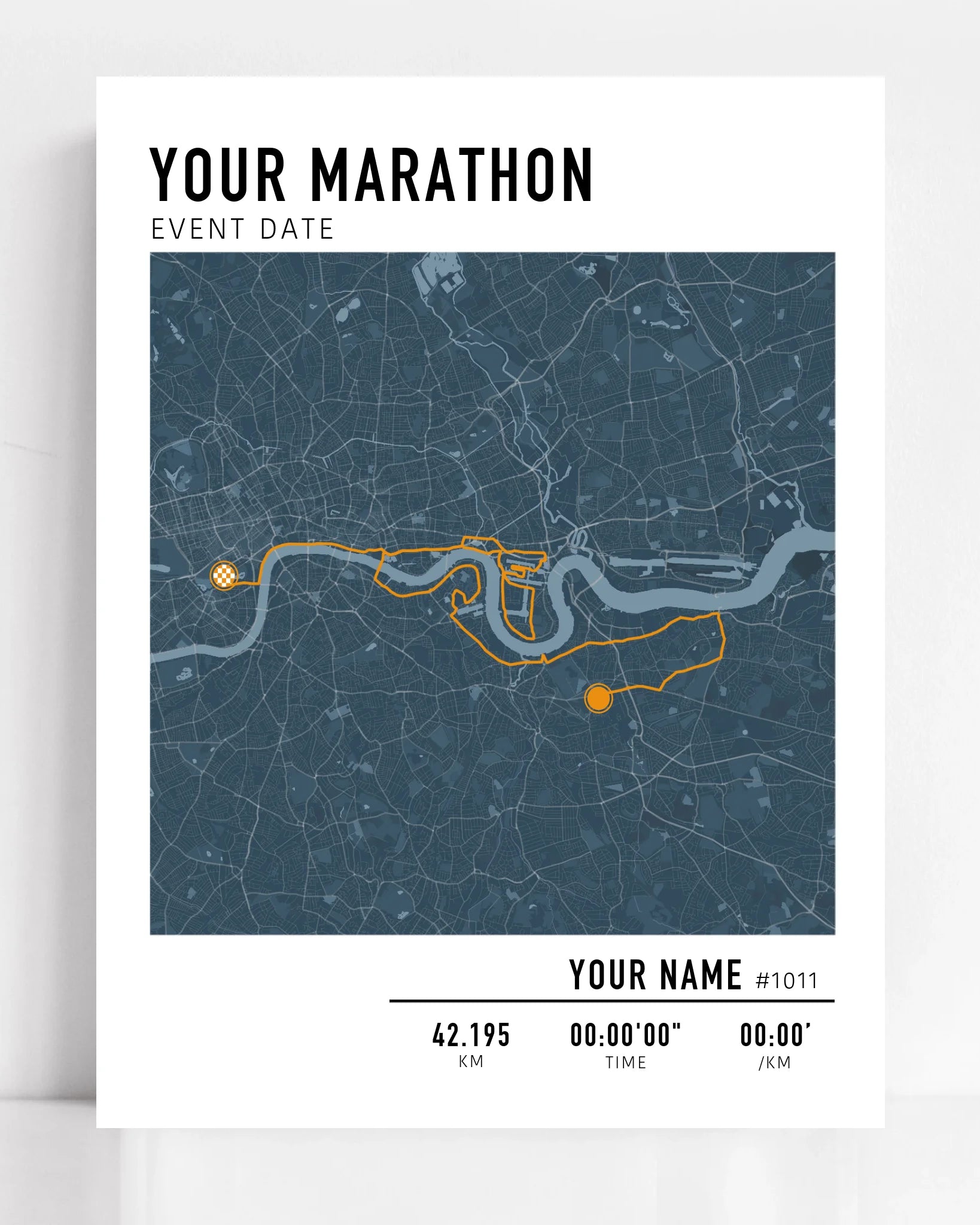 YOUR MARATHON
EVENT DATE

YOUR NAME #1011

42.195
KM

00:00'00"
TIME

00:00'
/KM